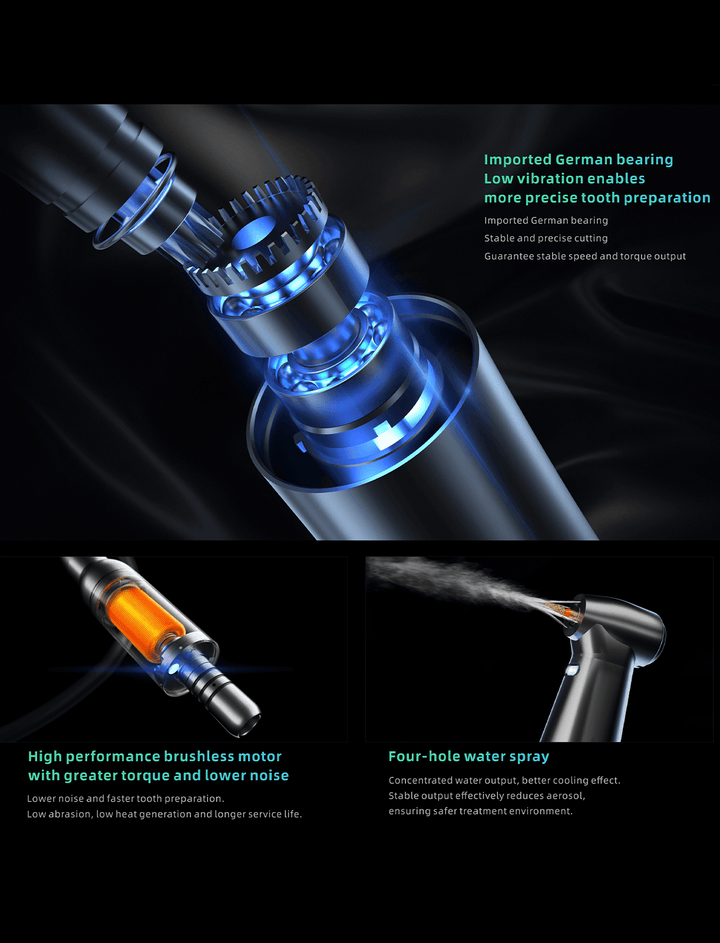 Imported German bearing
Low vibration enables
more precise tooth preparation

Imported German bearing
Stable and precise cutting
Guarantee stable speed and torque output

High performance brushless motor
with greater torque and lower noise

Lower noise and faster tooth preparation.
Low abrasion, low heat generation and longer service life.

Four-hole water spray

Concentrated water output, better cooling effect.
Stable output effectively reduces aerosol,
ensuring safer treatment environment.