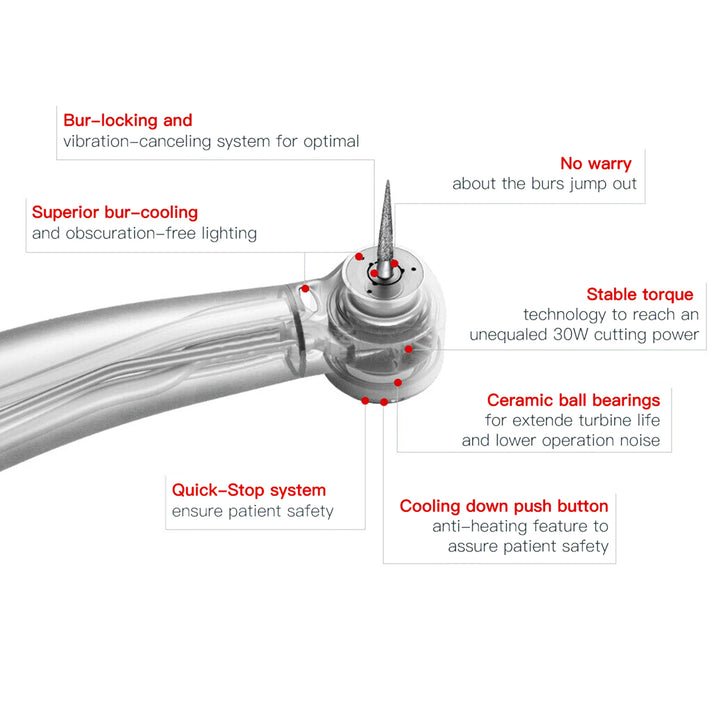 Bur-locking and
vibration-canceling system for optimal

No warry
about the burs jump out

Superior bur-cooling
and obscuration-free lighting

Stable torque
technology to reach an
unequaled 30W cutting power

Ceramic ball bearings
for extende turbine life
and lower operation noise

Quick-Stop system
ensure patient safety

Cooling down push button
anti-heating feature to
assure patient safety